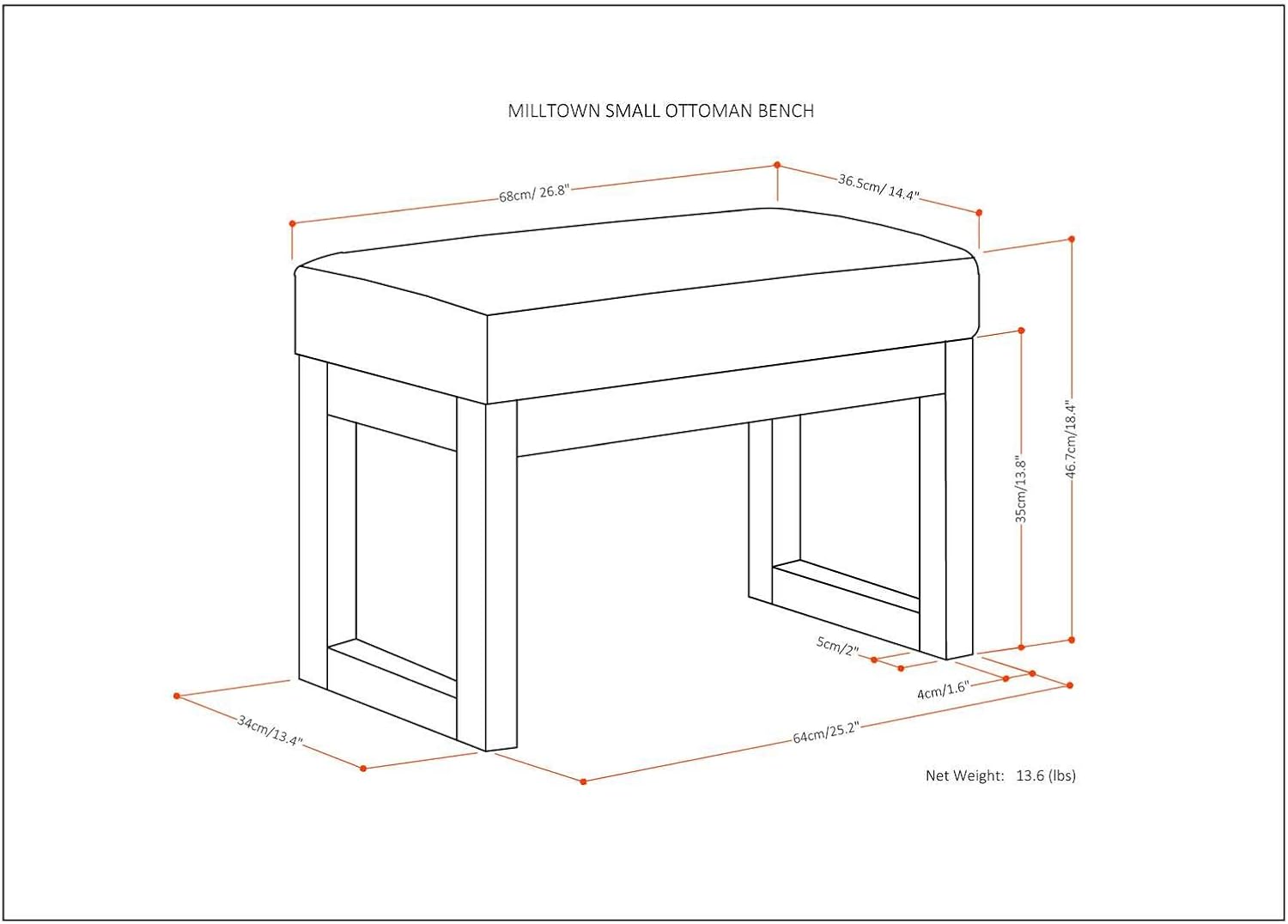 MILLTOWN SMALL OTTOMAN BENCH

68cm/ 26.8"

36.5cm/ 14.4"

46.7cm/18.4"

35cm/13.8"

5cm/2"

4cm/1.6"

34cm/13.4"

64cm/25.2"

Net Weight: 13.6 (lbs)