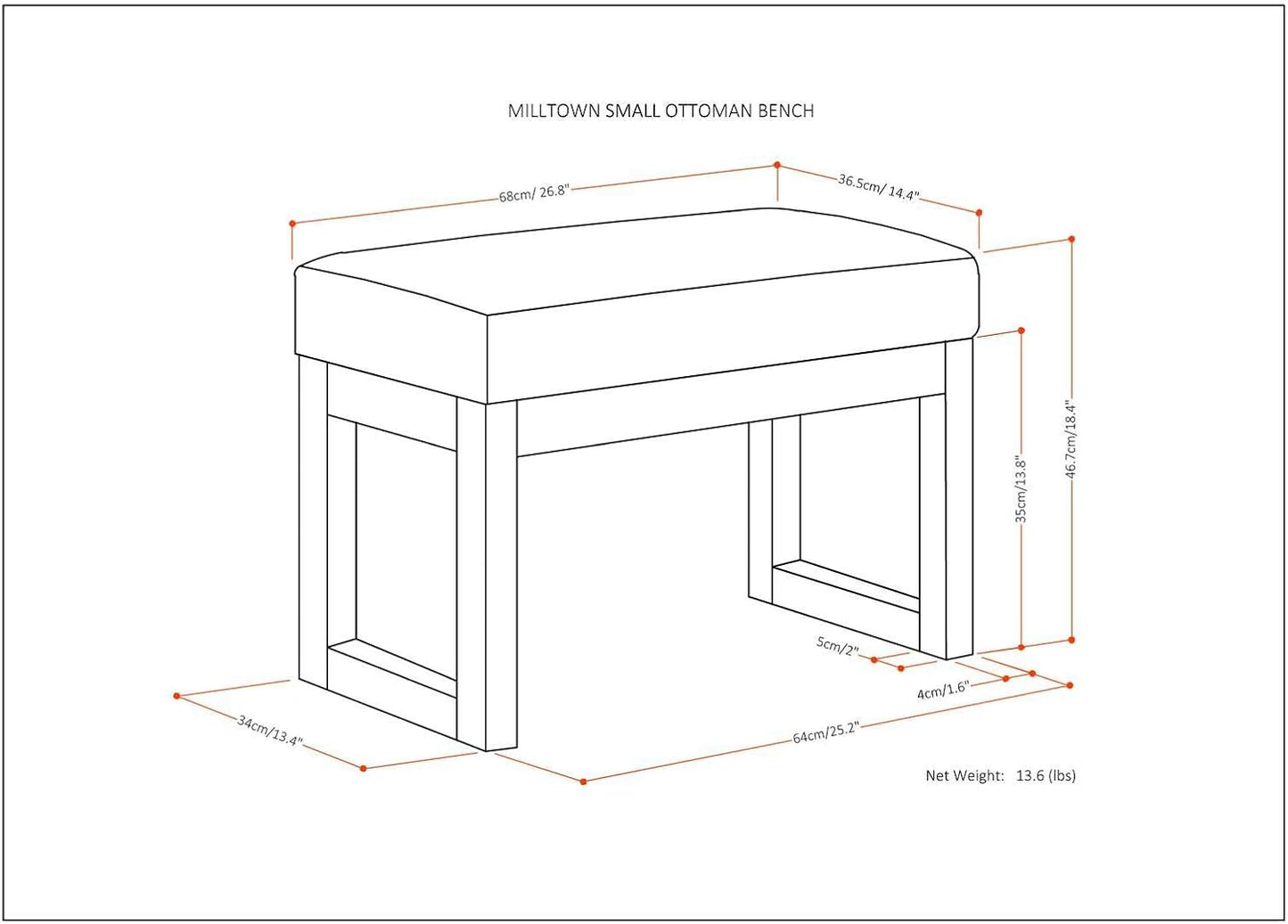 MILLTOWN SMALL OTTOMAN BENCH

68cm/ 26.8"

36.5cm/ 14.4"

46.7cm/18.4"

35cm/13.8"

5cm/2"

4cm/1.6"

34cm/13.4"

64cm/25.2"

Net Weight: 13.6 (lbs)