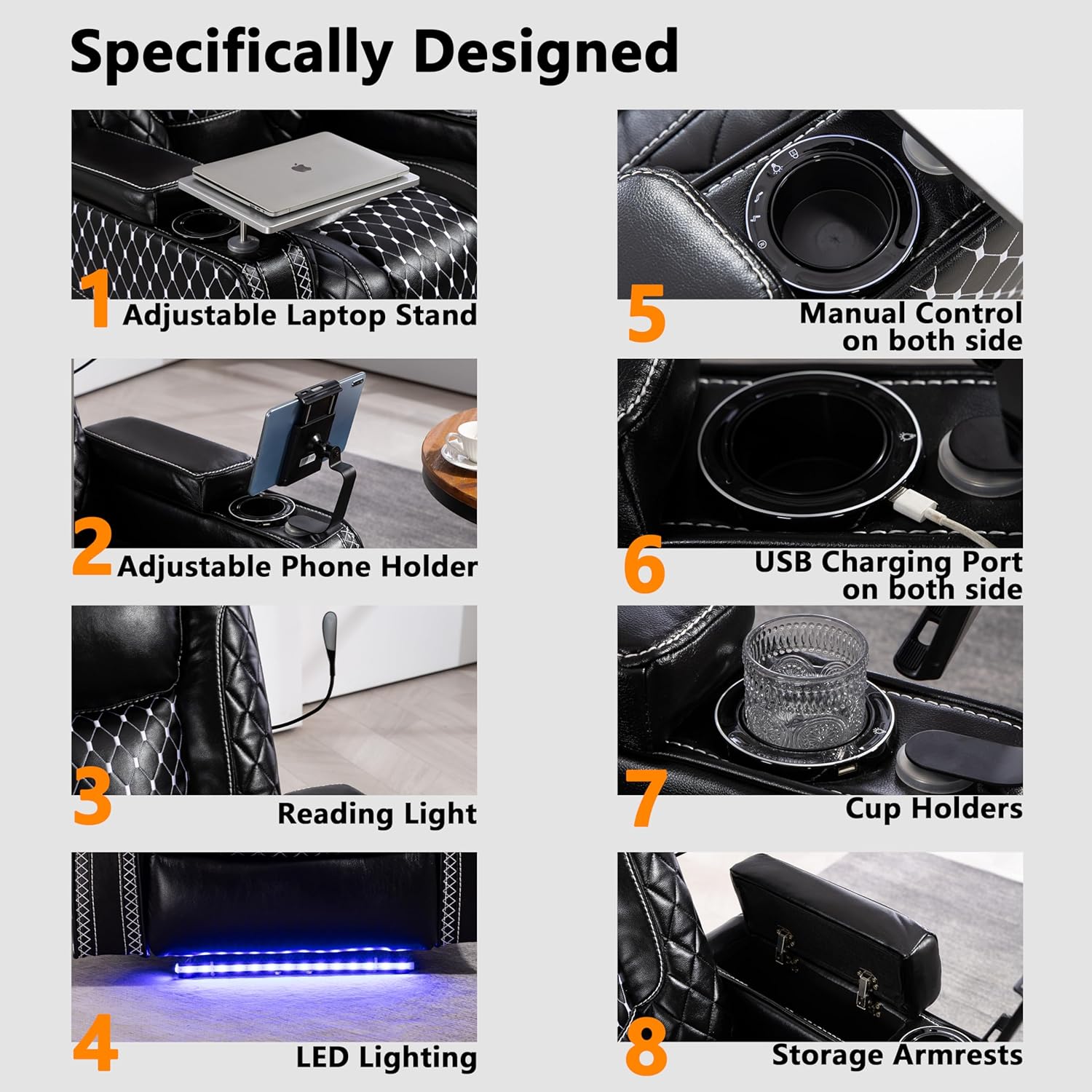 Specifically Designed

1 Adjustable Laptop Stand

2 Adjustable Phone Holder

3 Reading Light

4 LED Lighting

5 Manual Control on both side

6 USB Charging Port on both side

7 Cup Holders

8 Storage Armrests